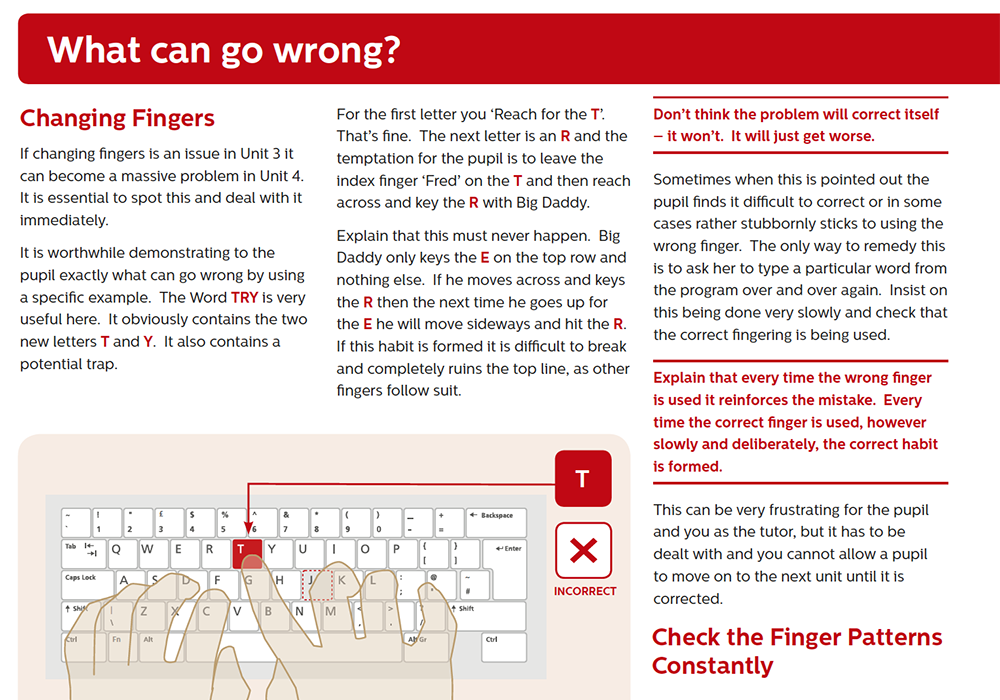 What can go wrong?

Changing Fingers

If changing fingers is an issue in Unit 3 it can become a massive problem in Unit 4. It is essential to spot this and deal with it immediately.

It is worthwhile demonstrating to the pupil exactly what can go wrong by using a specific example. The Word TRY is very useful here. It obviously contains the two new letters T and Y. It also contains a potential trap.

For the first letter you 'Reach for the T'. That's fine. The next letter is an R and the temptation for the pupil is to leave the index finger 'Fred' on the T and then reach across and key the R with Big Daddy.

Explain that this must never happen. Big Daddy only keys the E on the top row and nothing else. If he moves across and keys the R then the next time he goes up for the E he will move sideways and hit the R. If this habit is formed it is difficult to break and completely ruins the top line, as other fingers follow suit.

Don't think the problem will correct itself – it won't. It will just get worse.

Sometimes when this is pointed out the pupil finds it difficult to correct or in some cases rather stubbornly sticks to using the wrong finger. The only way to remedy this is to ask her to type a particular word from the program over and over again. Insist on this being done very slowly and check that the correct fingering is being used.

Explain that every time the wrong finger is used it reinforces the mistake. Every time the correct finger is used, however slowly and deliberately, the correct habit is formed.

This can be very frustrating for the pupil and you as the tutor, but it has to be dealt with and you cannot allow a pupil to move on to the next unit until it is corrected.

Check the Finger Patterns Constantly

T

INCORRECT

~ ` ! 1 " 2 £ 3 $ 4 % 5 ^ 6 & 7 * 8 ( 9 ) 0 _ - + = Backspace
Tab Q W E R T Y U I O P { [ } ] Enter
Caps Lock A S D F G H J K L : ; @ ' ~ #
Shift | \ Z X C V B N M < , > . ? / Shift
Ctrl Fn Alt Alt Gr Ctrl